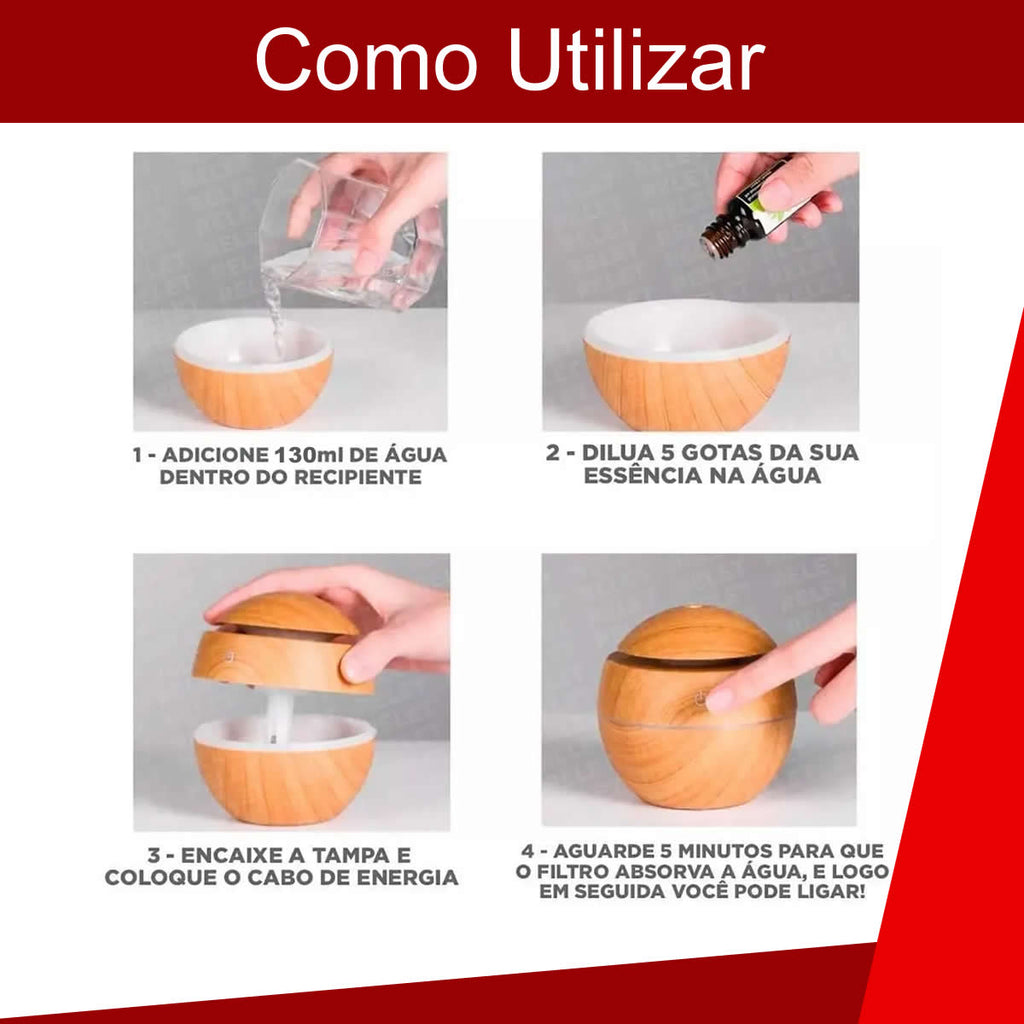 Como Utilizar

1 - ADICIONE 130ml DE ÁGUA DENTRO DO RECIPIENTE

2 - DILUA 5 GOTAS DA SUA ESSÊNCIA NA ÁGUA

3 - ENCAIXE A TAMPA E COLOQUE O CABO DE ENERGIA

4 - AGUARDE 5 MINUTOS PARA QUE O FILTRO ABSORVA A ÁGUA, E LOGO EM SEGUIDA VOCÊ PODE LIGAR!